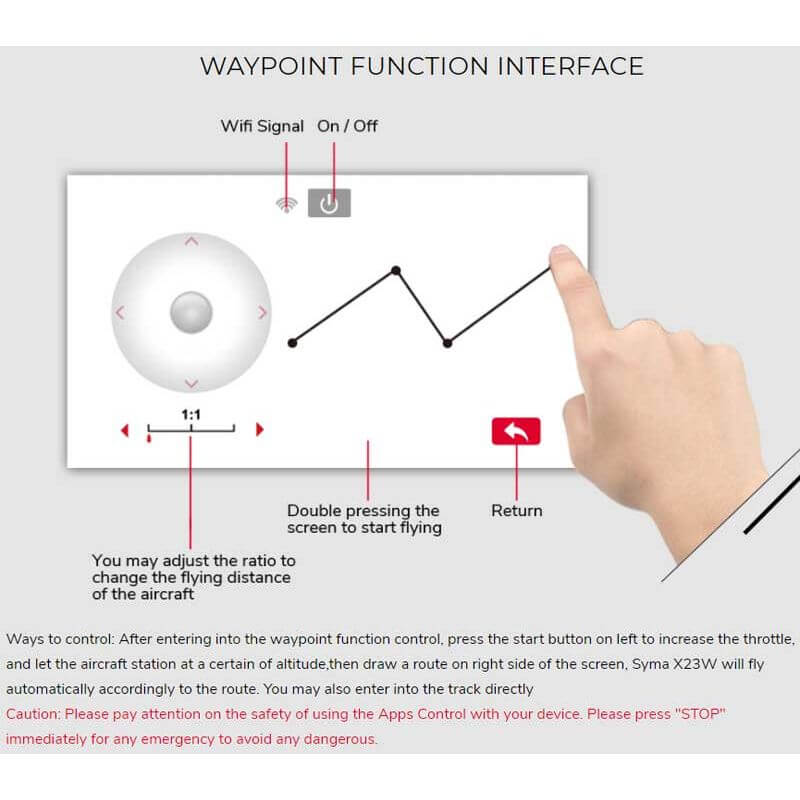 WAYPOINT FUNCTION INTERFACE

Wifi Signal On / Off

1:1

Double pressing the screen to start flying

Return

You may adjust the ratio to change the flying distance of the aircraft

Ways to control: After entering into the waypoint function control, press the start button on left to increase the throttle, and let the aircraft station at a certain of altitude,then draw a route on right side of the screen, Syma X23W will fly automatically accordingly to the route. You may also enter into the track directly

Caution: Please pay attention on the safety of using the Apps Control with your device. Please press "STOP" immediately for any emergency to avoid any dangerous.